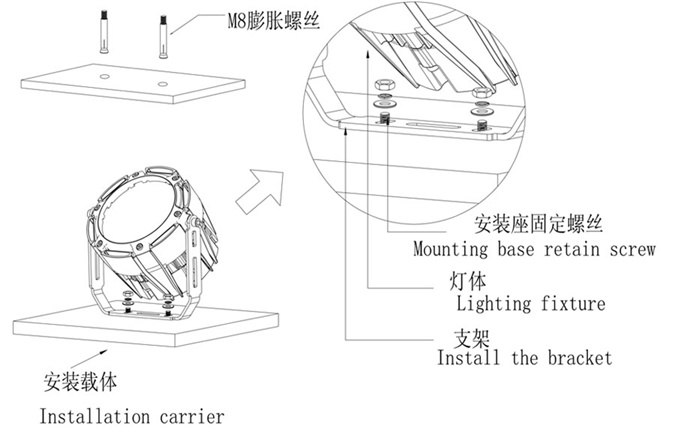 M8膨胀螺丝

安装座固定螺丝
Mounting base retain screw

灯体
Lighting fixture

支架
Install the bracket

安装载体
Installation carrier