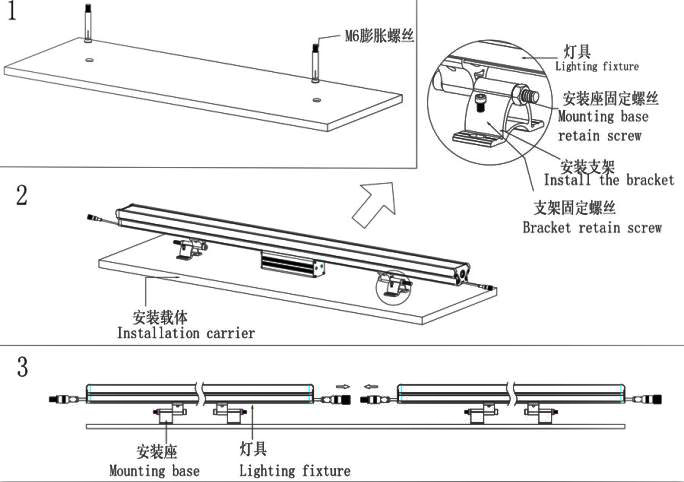 1

M6膨胀螺丝

灯具
Lighting fixture

安装座固定螺丝
Mounting base retain screw

安装支架
Install the bracket

支架固定螺丝
Bracket retain screw

2

安装载体
Installation carrier

3

安装座
Mounting base

灯具
Lighting fixture