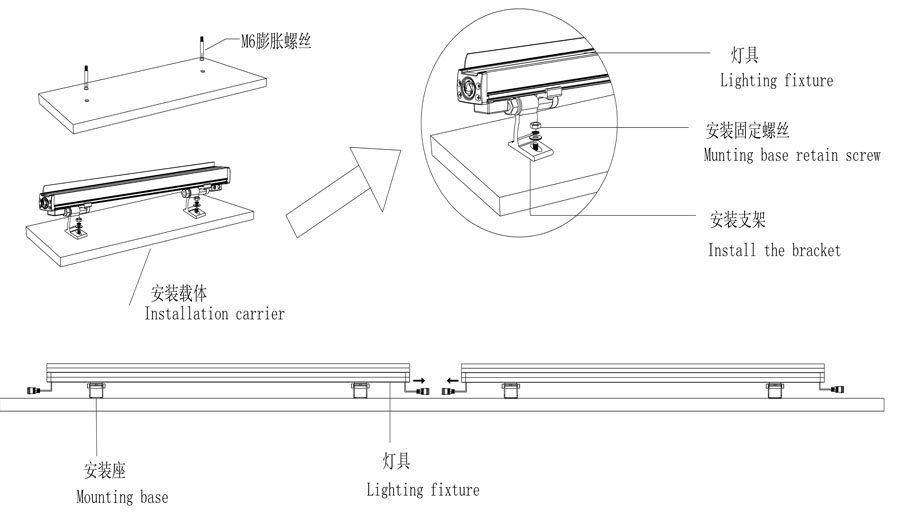 M6膨胀螺丝

安装载体
Installation carrier

灯具
Lighting fixture

安装固定螺丝
Munting base retain screw

安装支架
Install the bracket

安装座
Mounting base

灯具
Lighting fixture