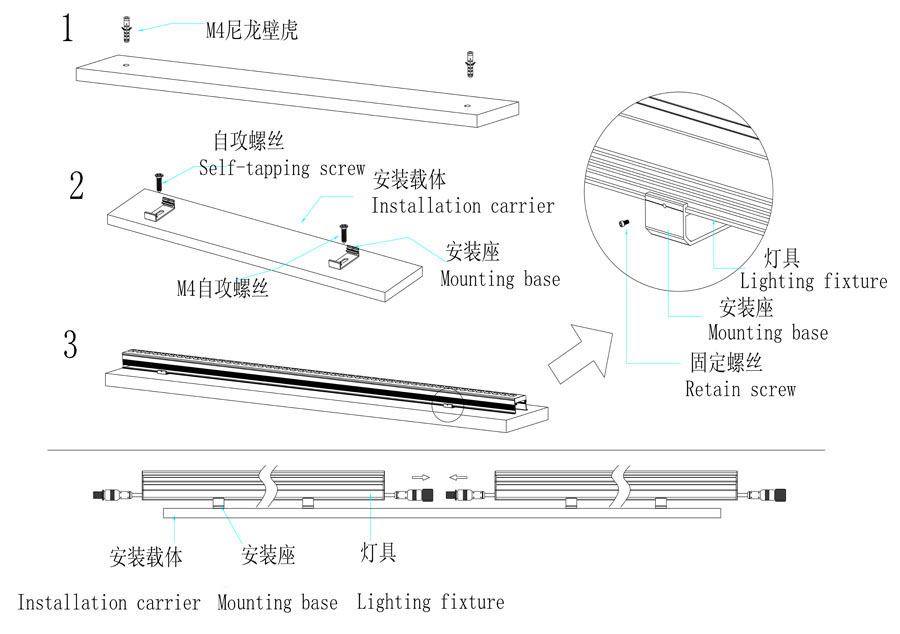 1

M4尼龙壁虎

2

自攻螺丝
Self-tapping screw

安装载体
Installation carrier

安装座
Mounting base

M4自攻螺丝

3

灯具
Lighting fixture

安装座
Mounting base

固定螺丝
Retain screw

安装载体 安装座 灯具

Installation carrier Mounting base Lighting fixture