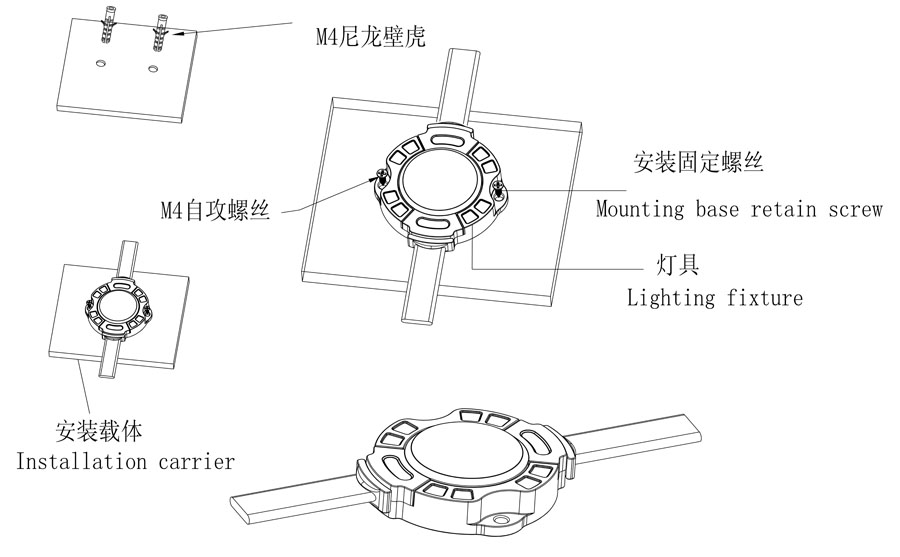 M4尼龙壁虎

安装固定螺丝
Mounting base retain screw

M4自攻螺丝

灯具
Lighting fixture

安装载体
Installation carrier