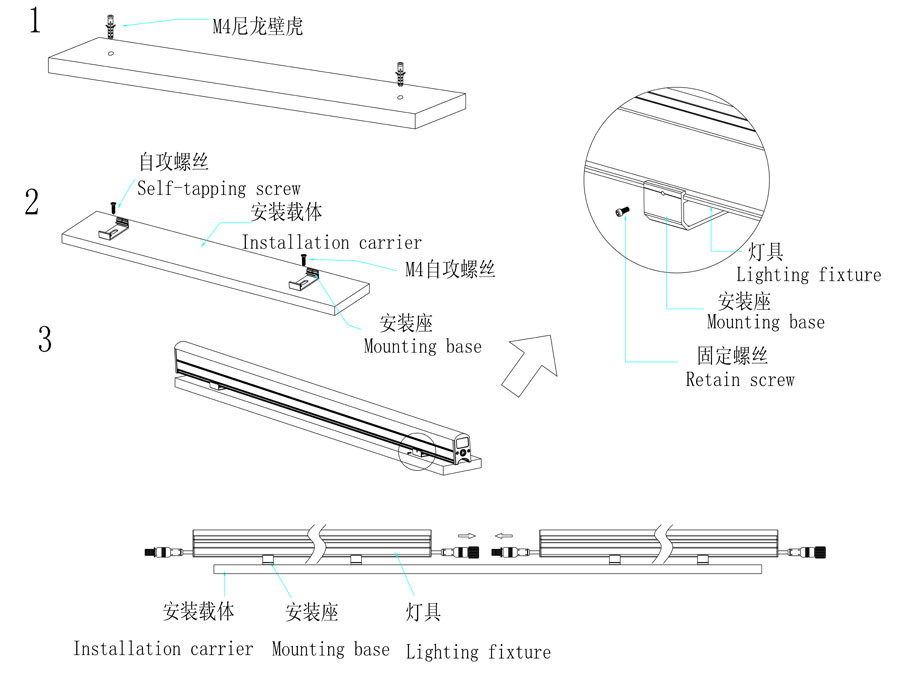 1

M4尼龙壁虎

2

自攻螺丝
Self-tapping screw

安装载体
Installation carrier

M4自攻螺丝

安装座
Mounting base

3

灯具
Lighting fixture

安装座
Mounting base

固定螺丝
Retain screw

安装载体
Installation carrier

安装座
Mounting base

灯具
Lighting fixture