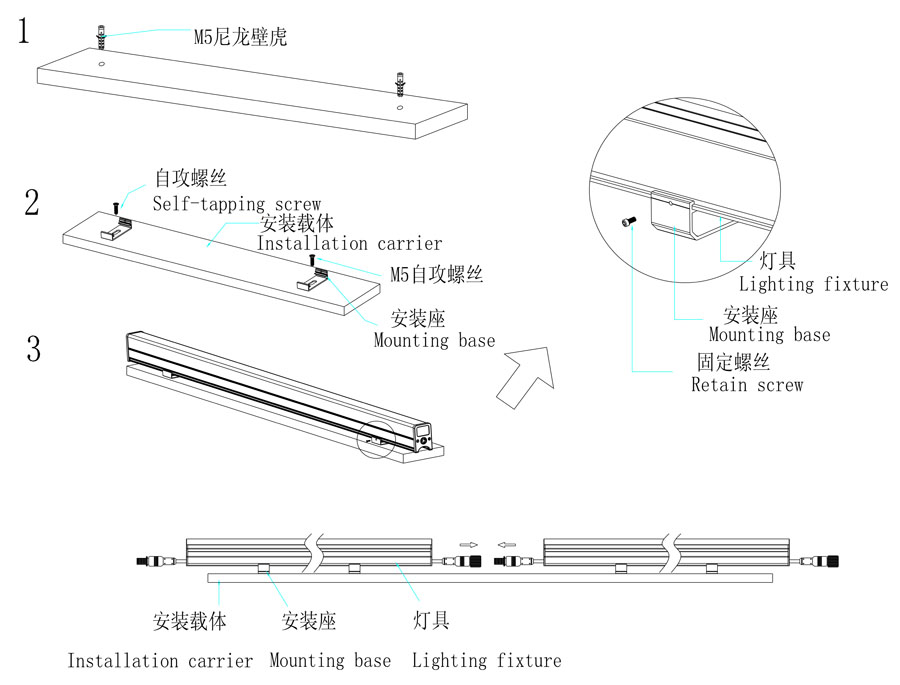 1

M5尼龙壁虎

2

自攻螺丝
Self-tapping screw

安装载体
Installation carrier

M5自攻螺丝

安装座
Mounting base

3

灯具
Lighting fixture

安装座
Mounting base

固定螺丝
Retain screw

安装载体 安装座 灯具

Installation carrier Mounting base Lighting fixture