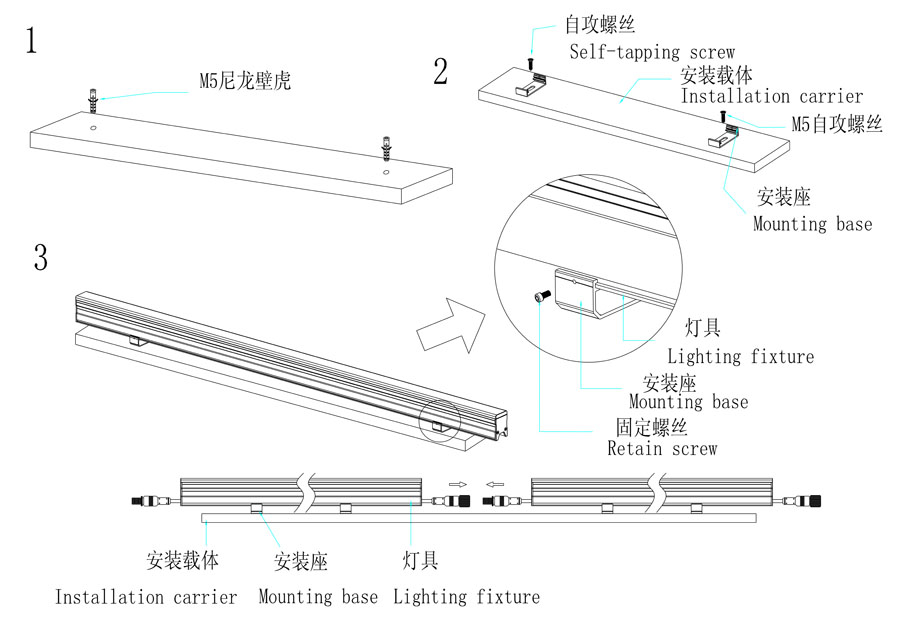 1

M5尼龙壁虎

2

自攻螺丝
Self-tapping screw
安装载体
Installation carrier
M5自攻螺丝
安装座
Mounting base

3

灯具
Lighting fixture
安装座
Mounting base
固定螺丝
Retain screw

安装载体
Installation carrier
安装座
Mounting base
灯具
Lighting fixture