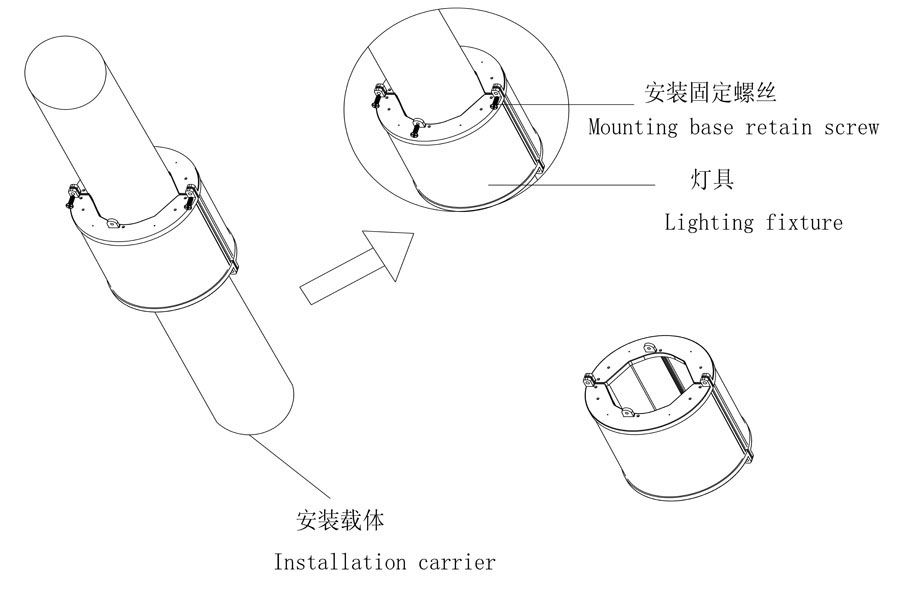 安装固定螺丝
Mounting base retain screw

灯具
Lighting fixture

安装载体
Installation carrier