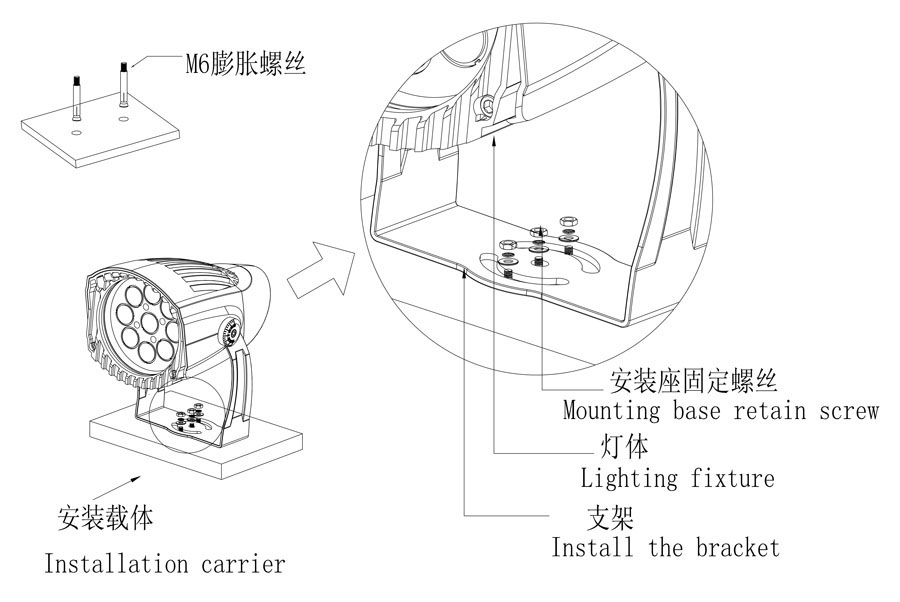 M6膨胀螺丝

安装载体
Installation carrier

安装座固定螺丝
Mounting base retain screw

灯体
Lighting fixture

支架
Install the bracket