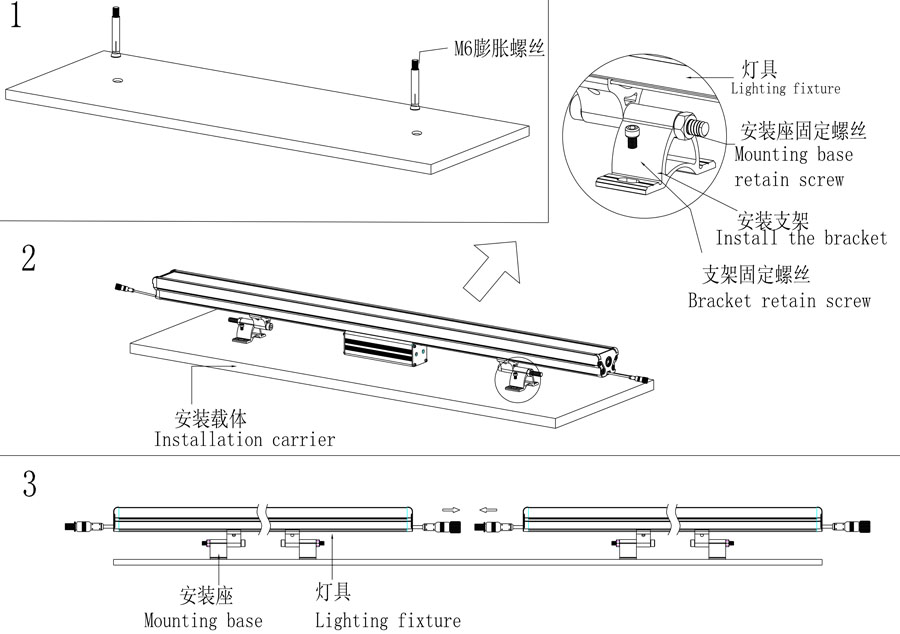 1

M6膨胀螺丝

灯具
Lighting fixture

安装座固定螺丝
Mounting base retain screw

安装支架
Install the bracket

支架固定螺丝
Bracket retain screw

2

安装载体
Installation carrier

3

安装座
Mounting base

灯具
Lighting fixture