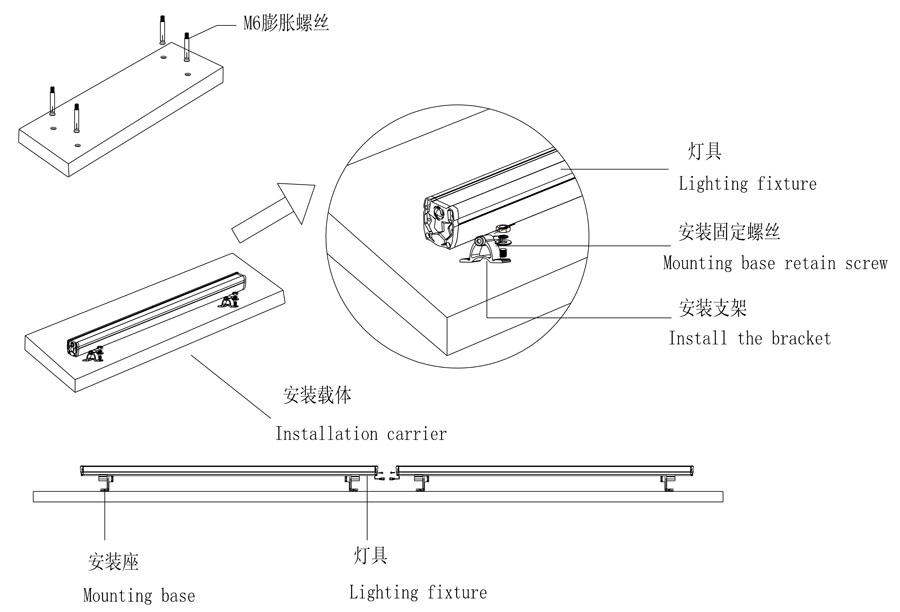 M6膨胀螺丝

灯具
Lighting fixture

安装固定螺丝
Mounting base retain screw

安装支架
Install the bracket

安装载体
Installation carrier

安装座
Mounting base

灯具
Lighting fixture